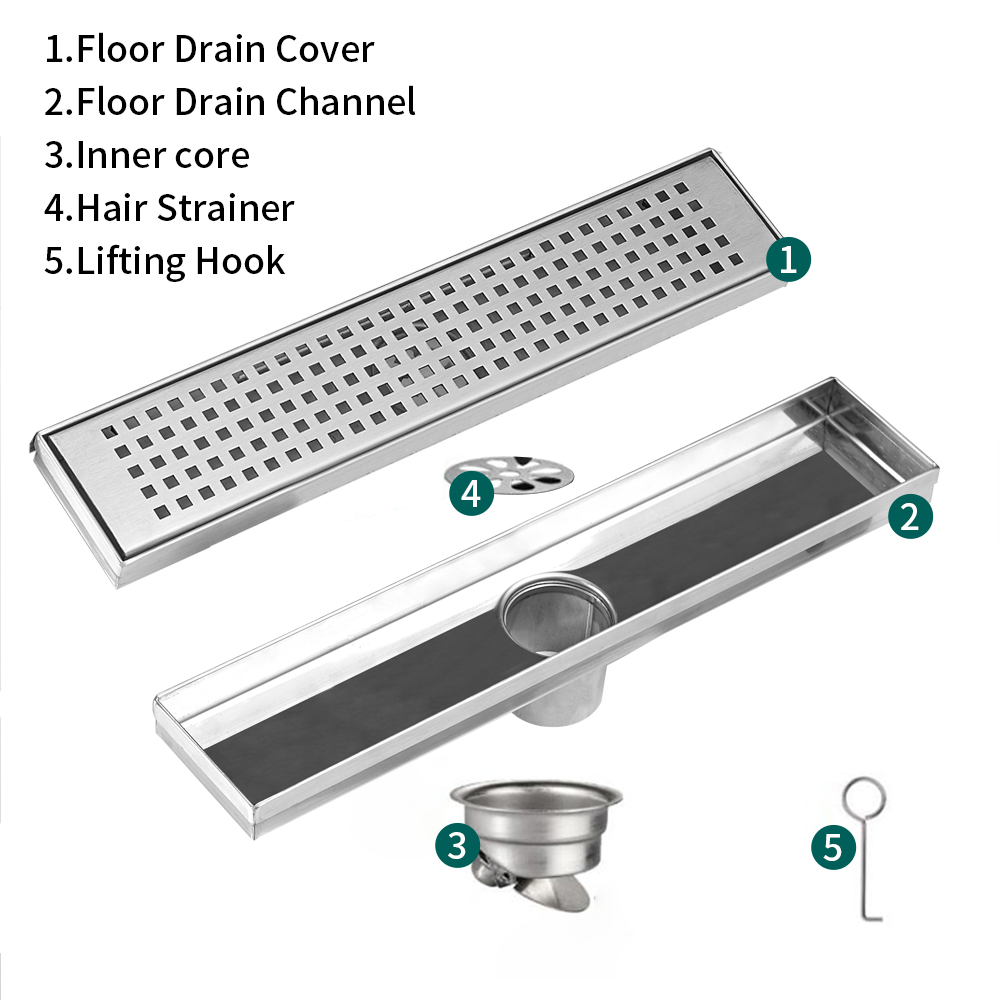 1.Floor Drain Cover
2.Floor Drain Channel
3.Inner core
4.Hair Strainer
5.Lifting Hook

1

4

2

3

5